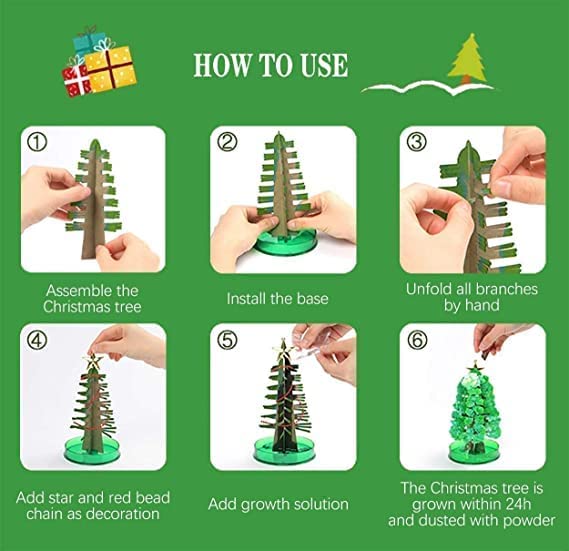 HOW TO USE

①

Assemble the Christmas tree

②

Install the base

③

Unfold all branches by hand

④

Add star and red bead chain as decoration

⑤

Add growth solution

⑥

The Christmas tree is grown within 24h and dusted with powder