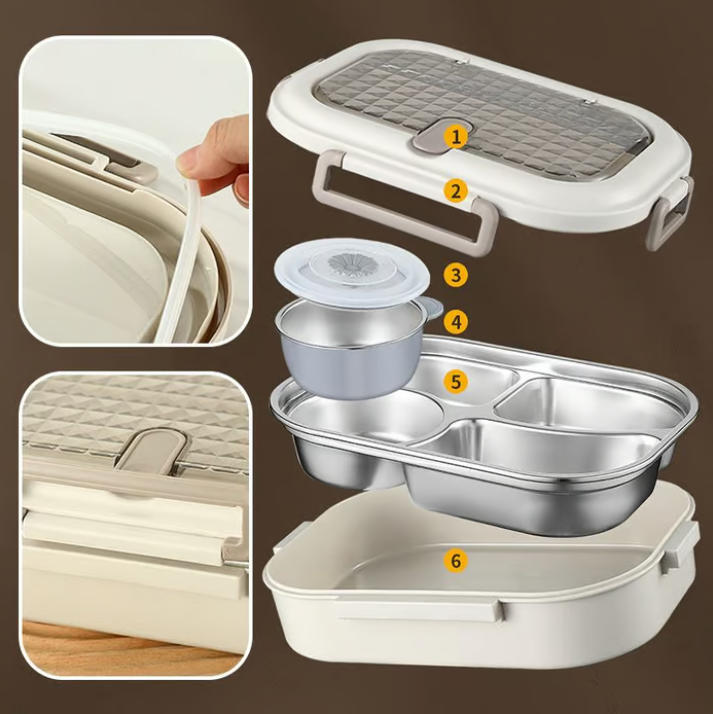 1
2
3
4
5
6