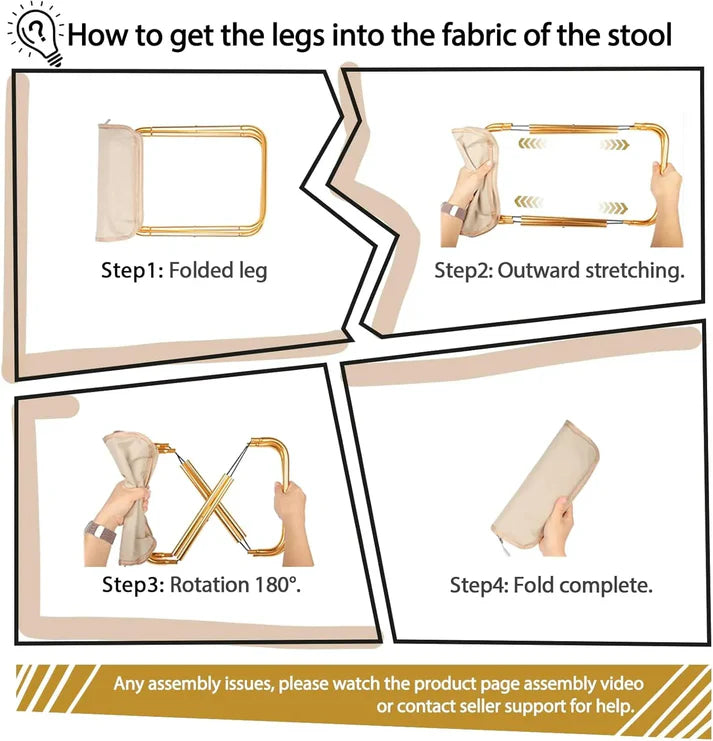 How to get the legs into the fabric of the stool

Step1: Folded leg

Step2: Outward stretching.

Step3: Rotation 180°.

Step4: Fold complete.

Any assembly issues, please watch the product page assembly video or contact seller support for help.